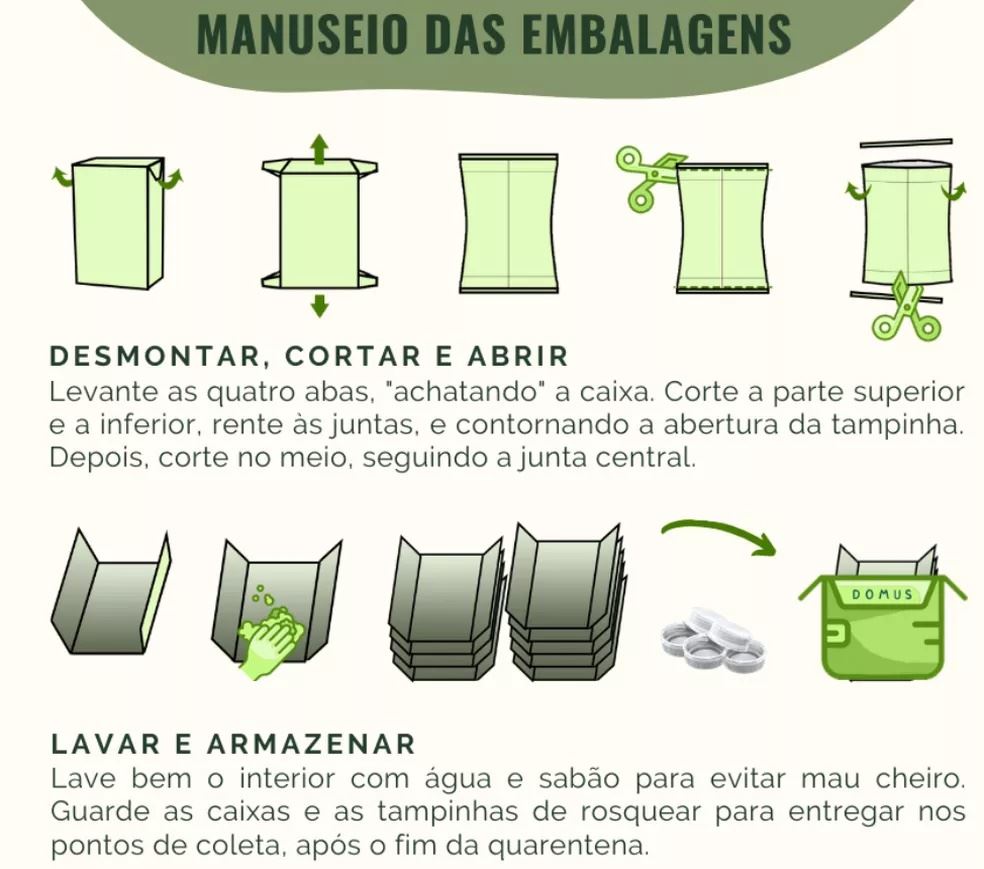 MANUSEIO DAS EMBALAGENS

DESMONTAR, CORTAR E ABRIR
Levante as quatro abas, "achatando" a caixa. Corte a parte superior e a inferior, rente às juntas, e contornando a abertura da tampinha. Depois, corte no meio, seguindo a junta central.

DOMUS

LAVAR E ARMAZENAR
Lave bem o interior com água e sabão para evitar mau cheiro. Guarde as caixas e as tampinhas de rosquear para entregar nos pontos de coleta, após o fim da quarentena.